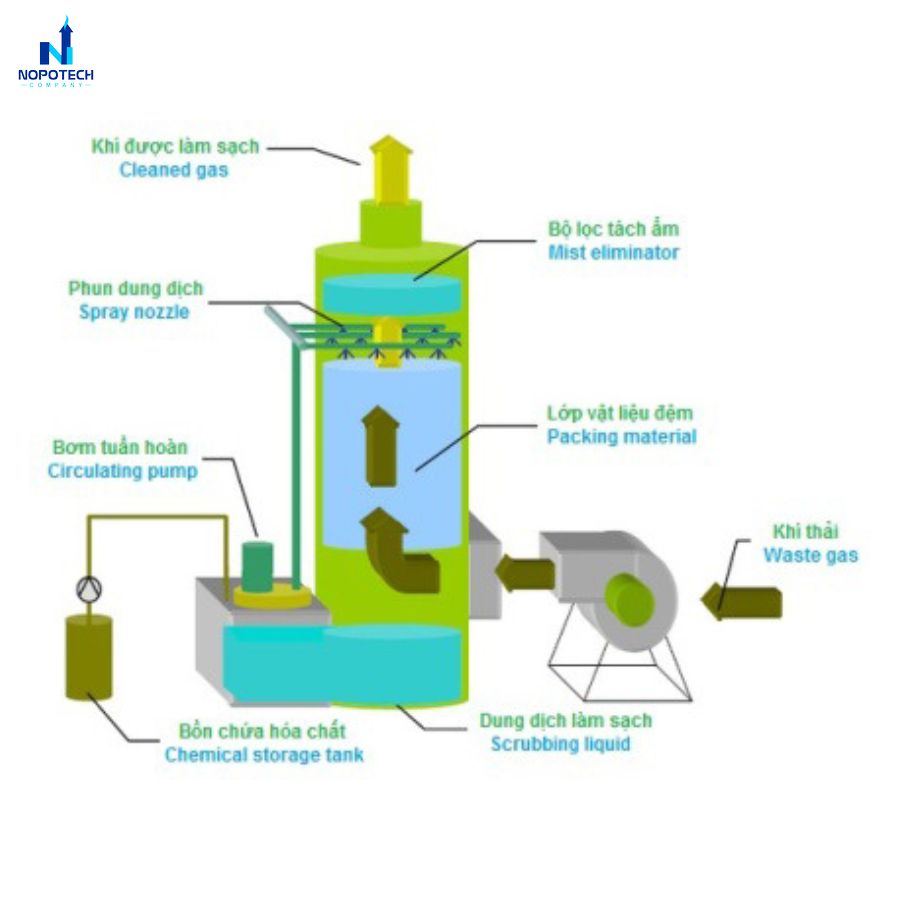 NOPOTECH
COMPANY

Khí được làm sạch
Cleaned gas

Bộ lọc tách ẩm
Mist eliminator

Phun dung dịch
Spray nozzle

Lớp vật liệu đệm
Packing material

Bơm tuần hoàn
Circulating pump

Khí thải
Waste gas

Bồn chứa hóa chất
Chemical storage tank

Dung dịch làm sạch
Scrubbing liquid